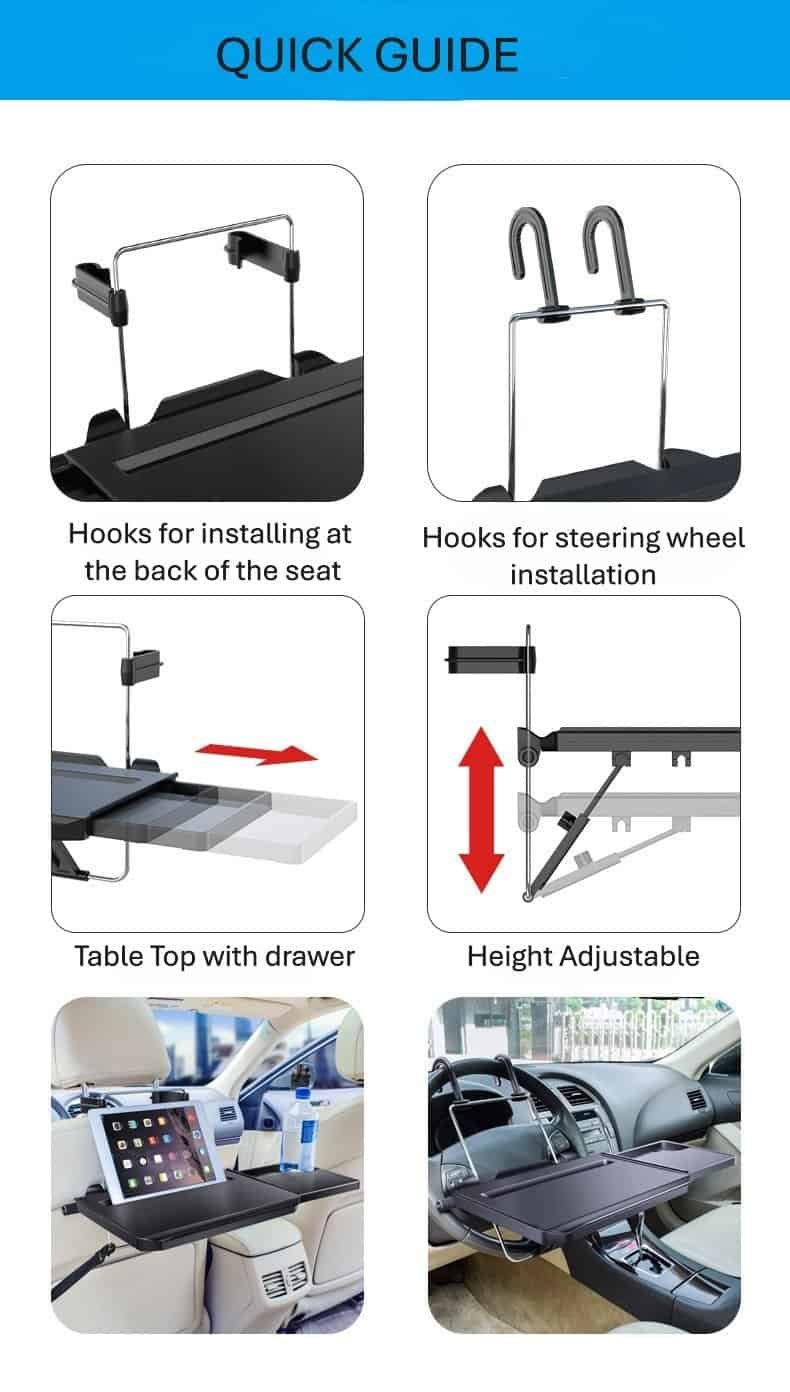 QUICK GUIDE

Hooks for installing at the back of the seat

Hooks for steering wheel installation

Table Top with drawer

Height Adjustable