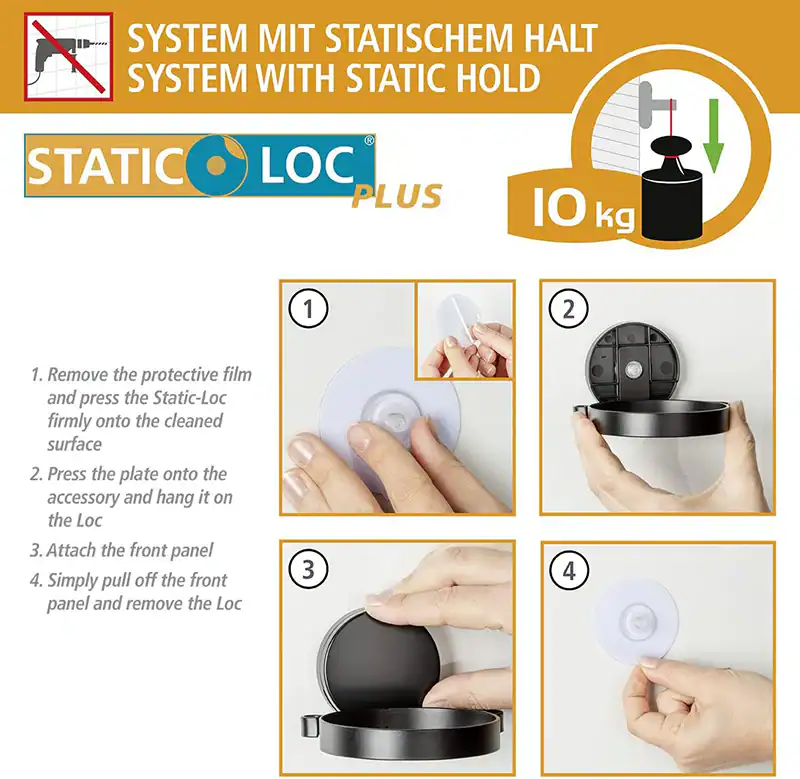 SYSTEM MIT STATISCHEM HALT
SYSTEM WITH STATIC HOLD

STATIC LOC®
PLUS

10 kg

1. Remove the protective film and press the Static-Loc firmly onto the cleaned surface
2. Press the plate onto the accessory and hang it on the Loc
3. Attach the front panel
4. Simply pull off the front panel and remove the Loc

1

2

3

4